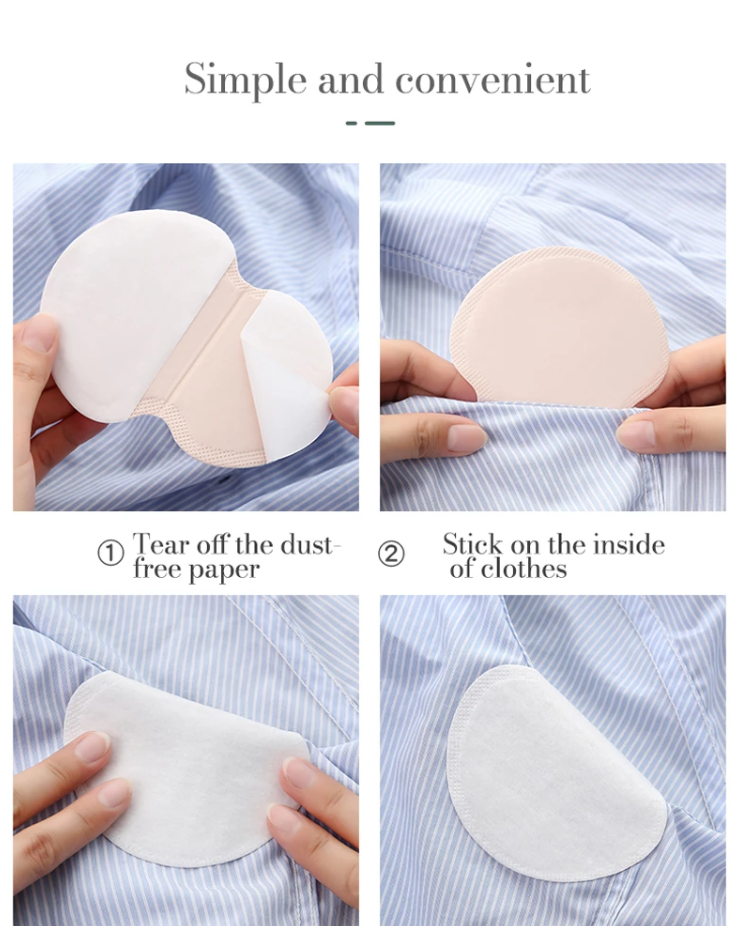 Simple and convenient

① Tear off the dust-free paper

② Stick on the inside of clothes